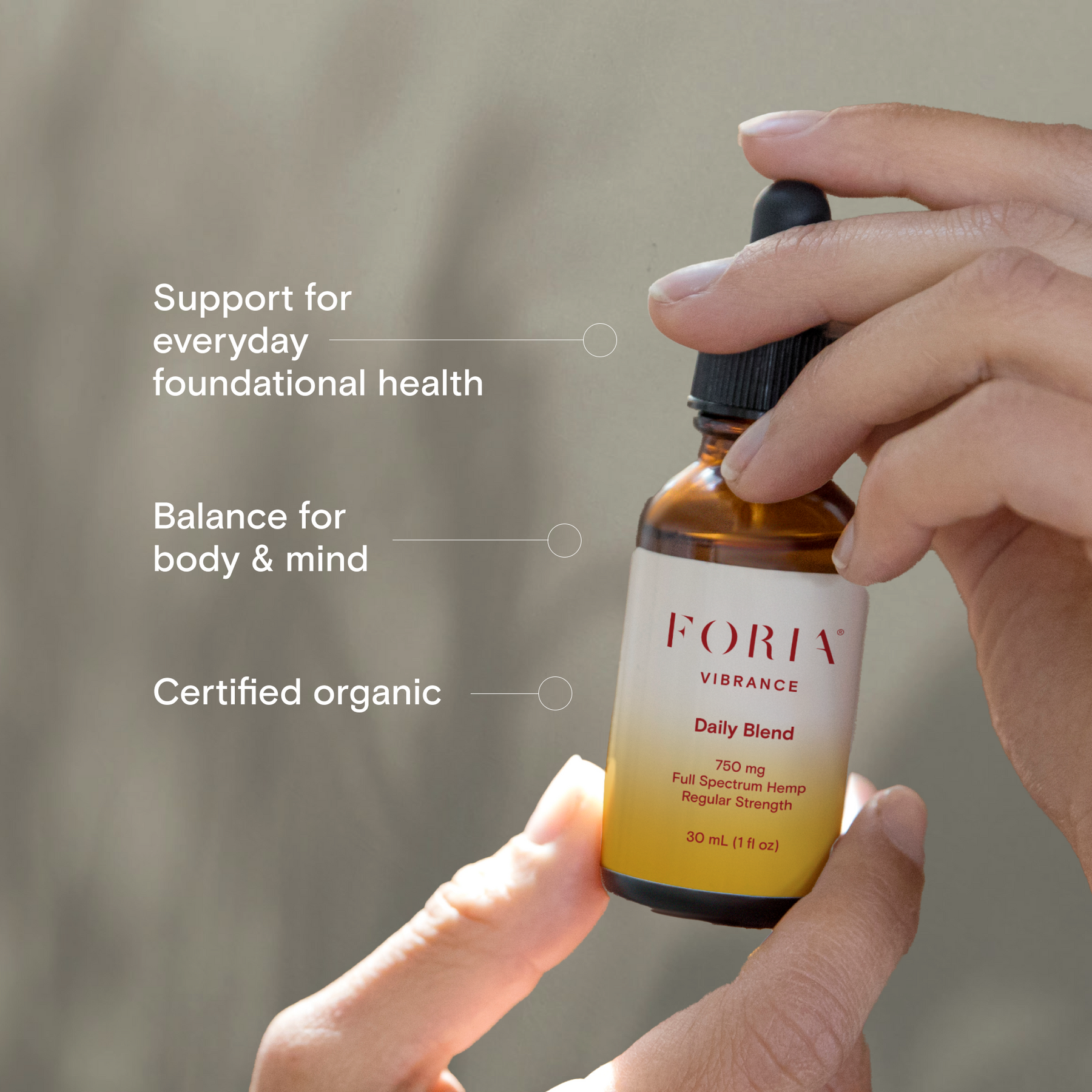 Support for everyday foundational health

Balance for body & mind

Certified organic

FORIA®

VIBRANCE

Daily Blend

750 mg
Full Spectrum Hemp
Regular Strength

30 mL (1 fl oz)